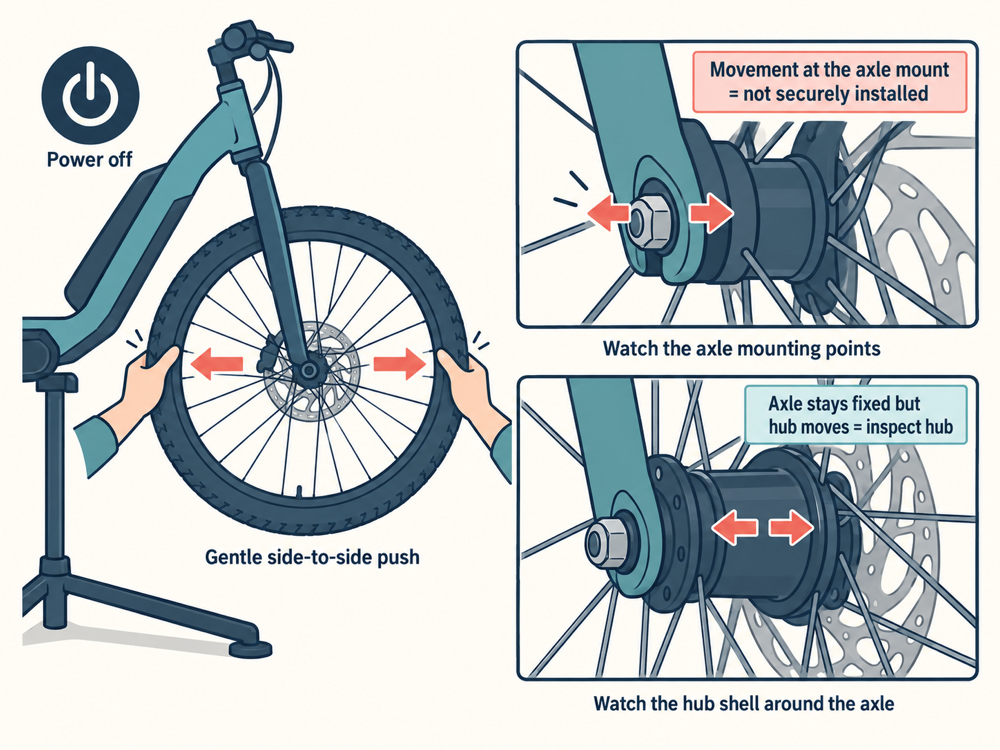 Power off

Gentle side-to-side push

Movement at the axle mount
= not securely installed

Watch the axle mounting points

Axle stays fixed but
hub moves = inspect hub

Watch the hub shell around the axle